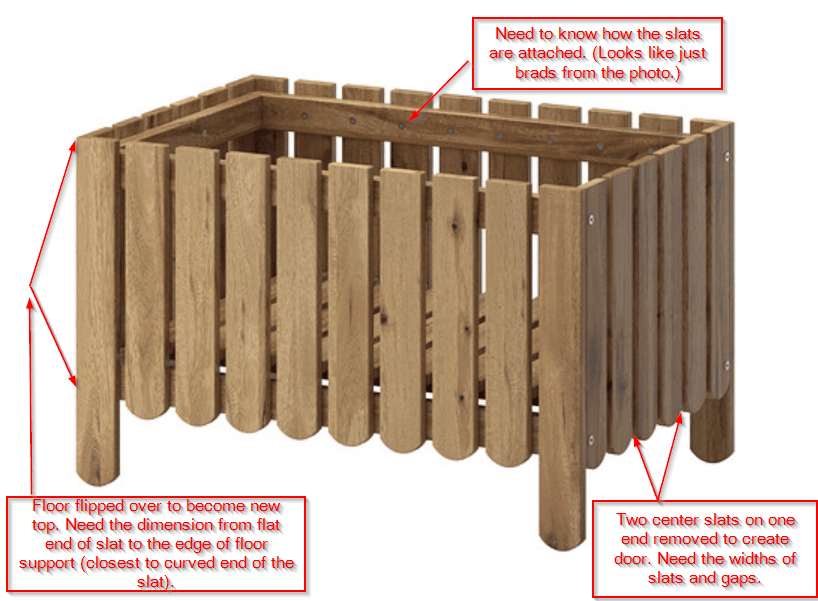 Need to know how the slats are attached. (Looks like just brads from the photo.)

Floor flipped over to become new top. Need the dimension from flat end of slat to the edge of floor support (closest to curved end of the slat).

Two center slats on one end removed to create door. Need the widths of slats and gaps.